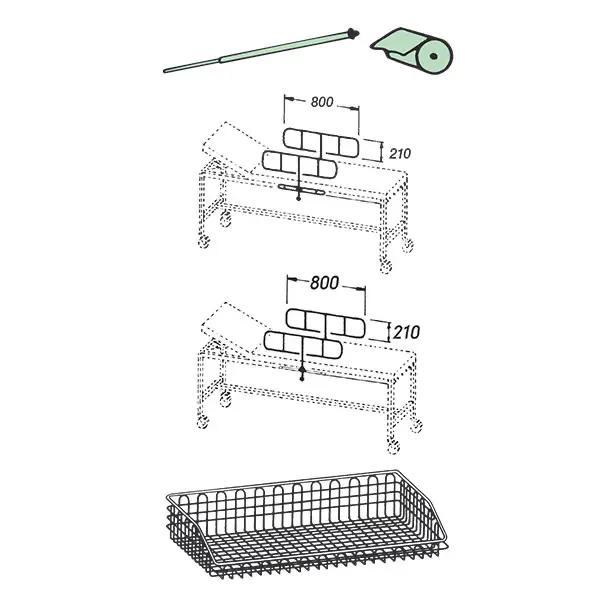 800
210
800
210